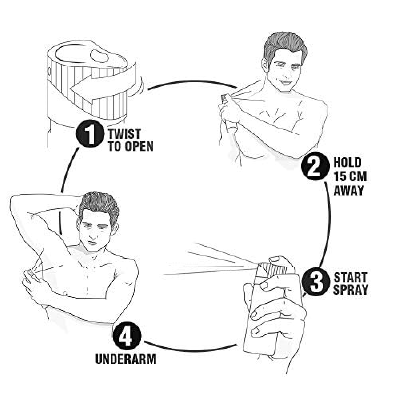 1 TWIST TO OPEN

2 HOLD 15 CM AWAY

3 START SPRAY

4 UNDERARM