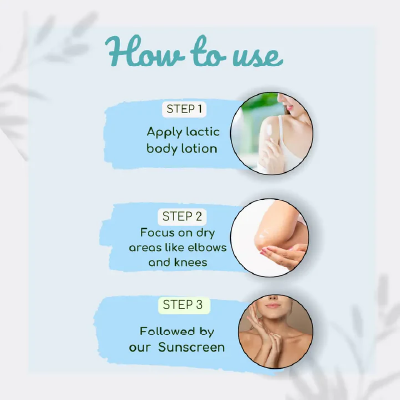 How to use

STEP 1
Apply lactic body lotion

STEP 2
Focus on dry areas like elbows and knees

STEP 3
Followed by our Sunscreen