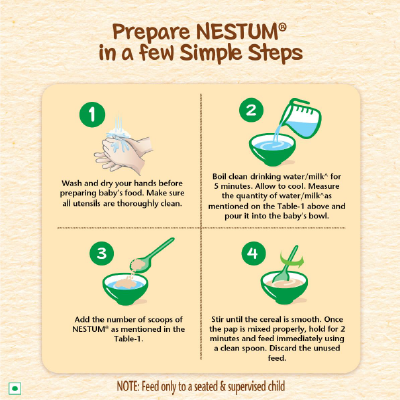 Prepare NESTUM®
in a few Simple Steps

1

Wash and dry your hands before preparing baby's food. Make sure all utensils are thoroughly clean.

2

Boil clean drinking water/milk^ for 5 minutes. Allow to cool. Measure the quantity of water/milk^as mentioned on the Table-1 above and pour it into the baby's bowl.

3

Add the number of scoops of NESTUM® as mentioned in the Table-1.

4

Stir until the cereal is smooth. Once the pap is mixed properly, hold for 2 minutes and feed immediately using a clean spoon. Discard the unused feed.

NOTE: Feed only to a seated & supervised child