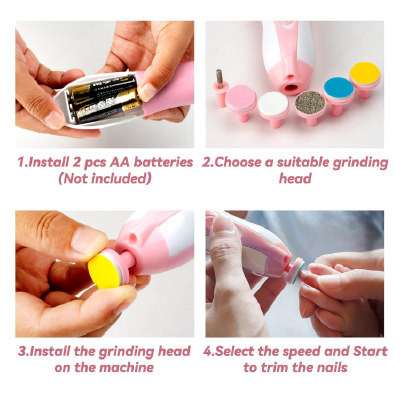 1.Install 2 pcs AA batteries (Not included)

2.Choose a suitable grinding head

3.Install the grinding head on the machine

4.Select the speed and Start to trim the nails