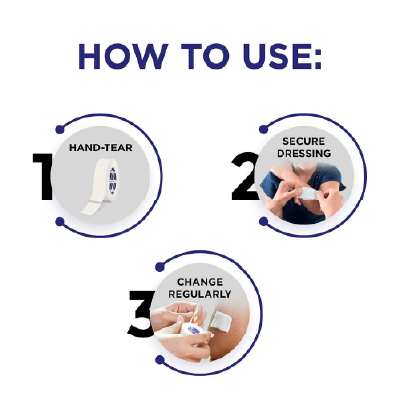 HOW TO USE:

1
HAND-TEAR

2
SECURE DRESSING

3
CHANGE REGULARLY