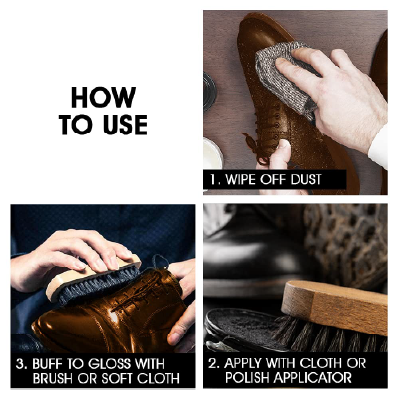 HOW TO USE

1. WIPE OFF DUST

3. BUFF TO GLOSS WITH BRUSH OR SOFT CLOTH

2. APPLY WITH CLOTH OR POLISH APPLICATOR